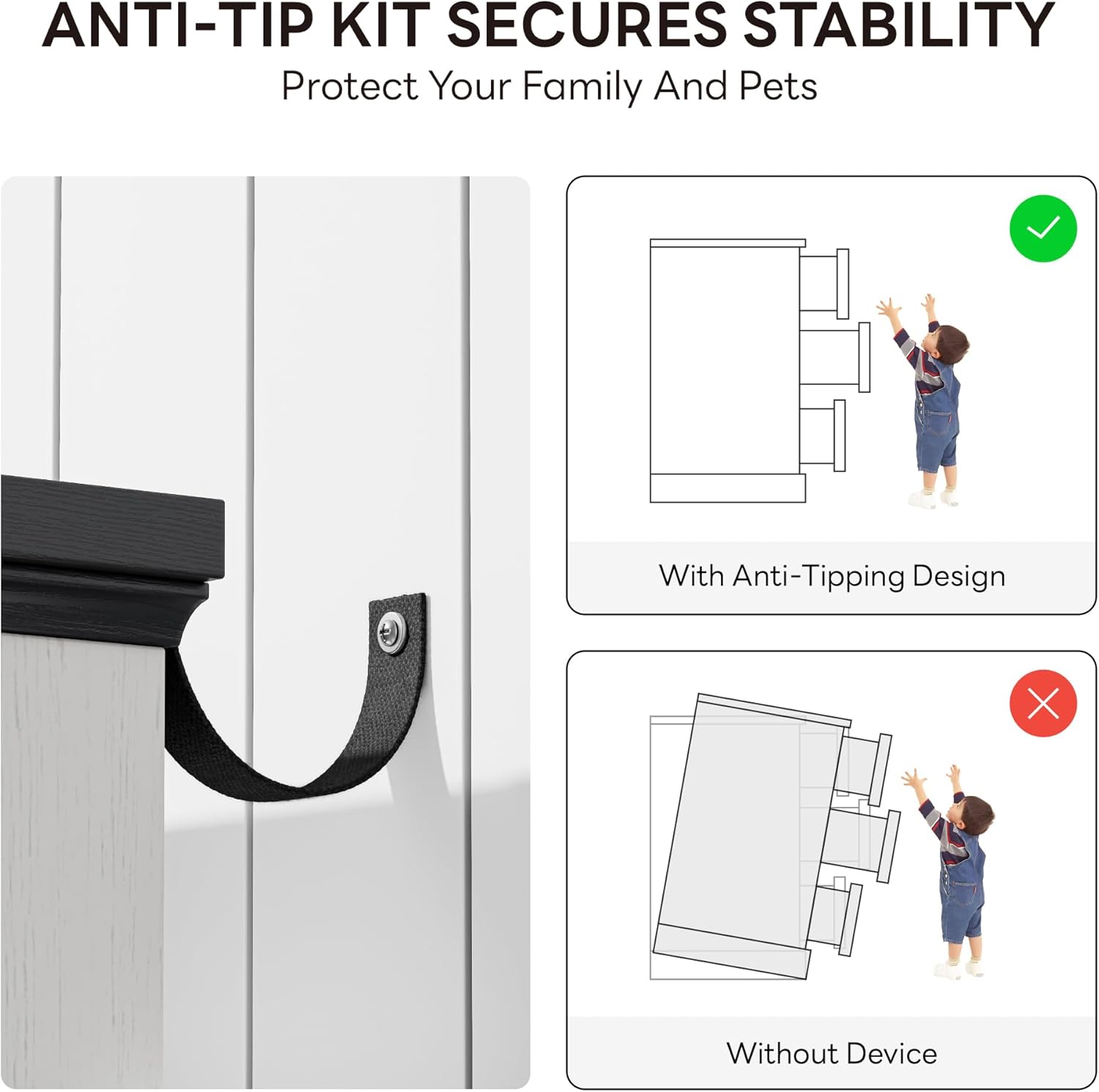 ANTI-TIP KIT SECURES STABILITY
Protect Your Family And Pets

With Anti-Tipping Design

Without Device