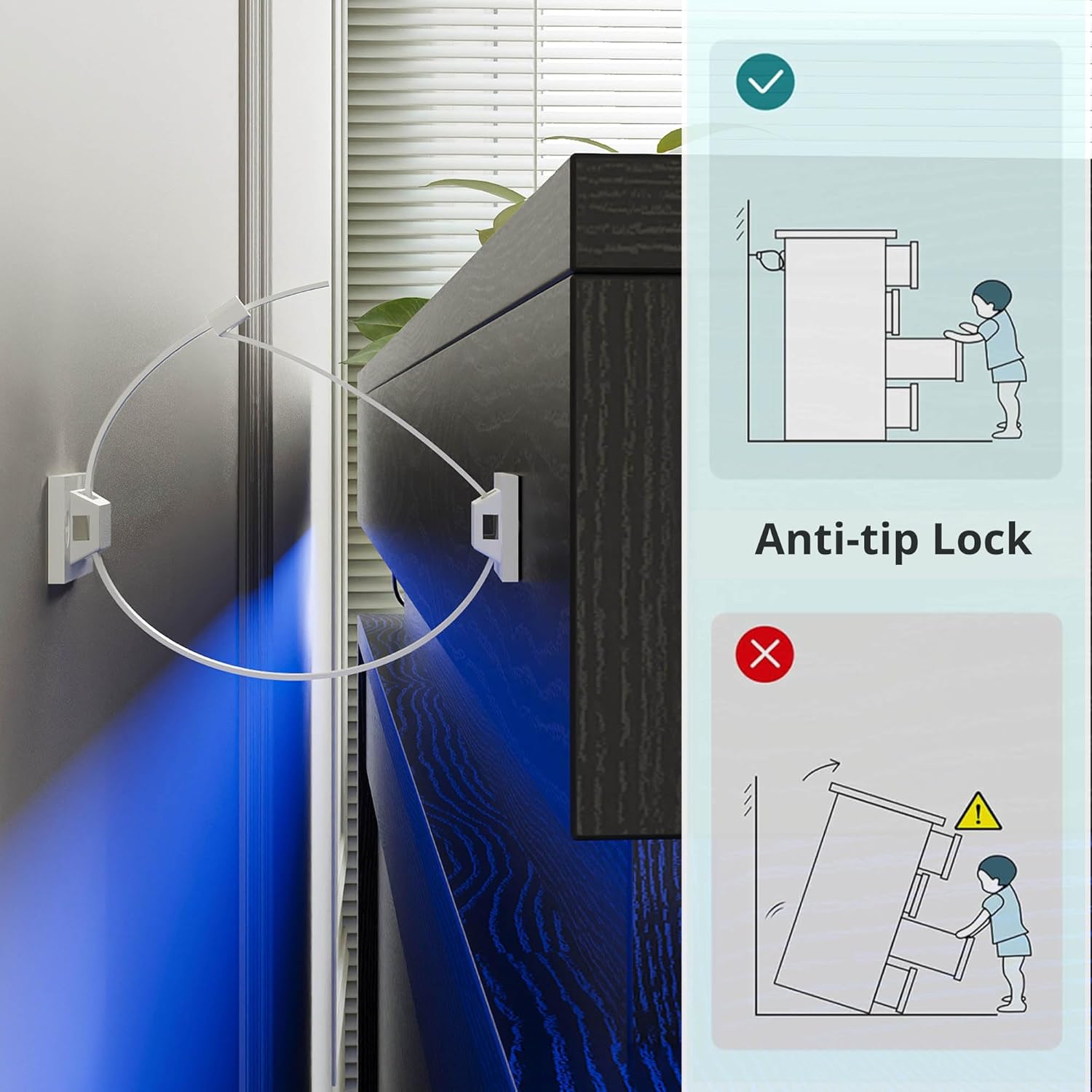 Anti-tip Lock