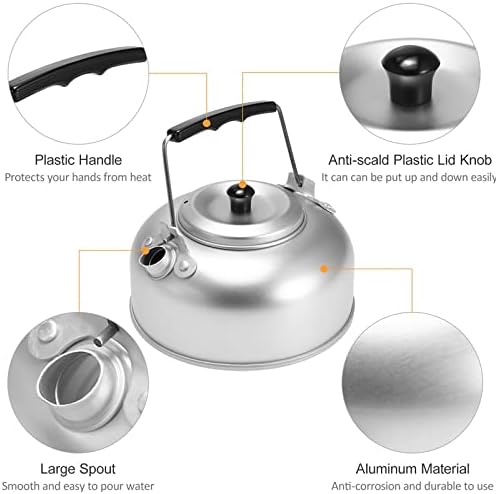 Plastic Handle
Protects your hands from heat

Anti-scald Plastic Lid Knob
It can can be put up and down easily

Large Spout
Smooth and easy to pour water

Aluminum Material
Anti-corrosion and durable to use